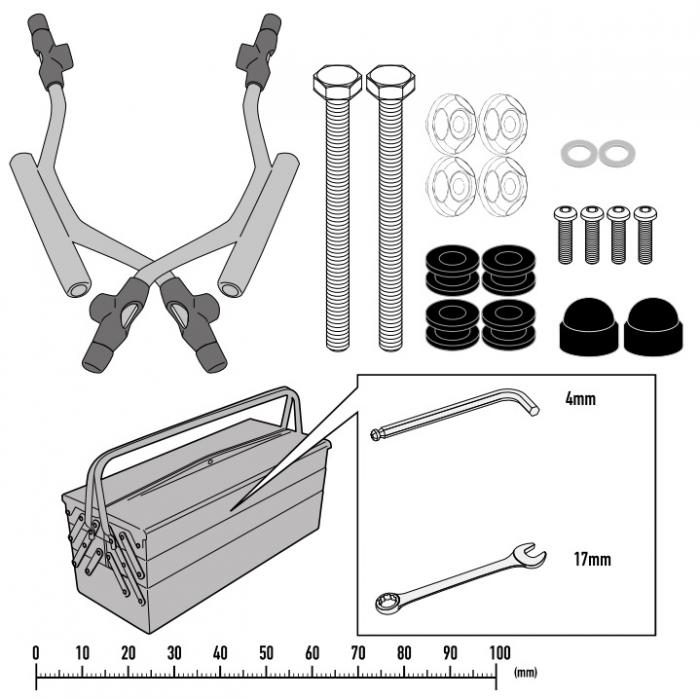 4mm

17mm

0 10 20 30 40 50 60 70 80 90 100 (mm)