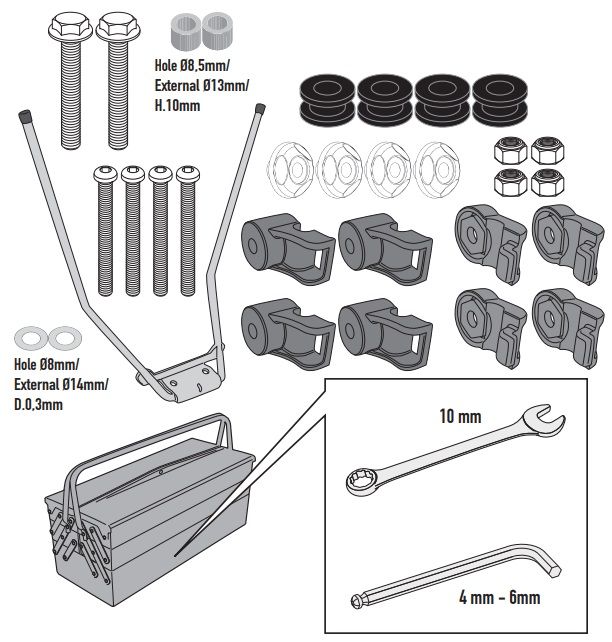 Hole Ø8,5mm/
External Ø13mm/
H.10mm

Hole Ø8mm/
External Ø14mm/
D.0,3mm

10 mm

4 mm - 6mm