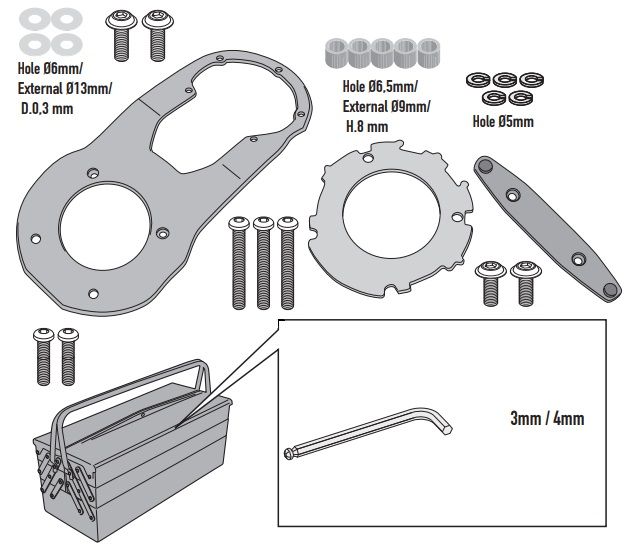 Hole Ø6mm/
External Ø13mm/
D.0,3 mm

Hole Ø6,5mm/
External Ø9mm/
H.8 mm

Hole Ø5mm

3mm / 4mm