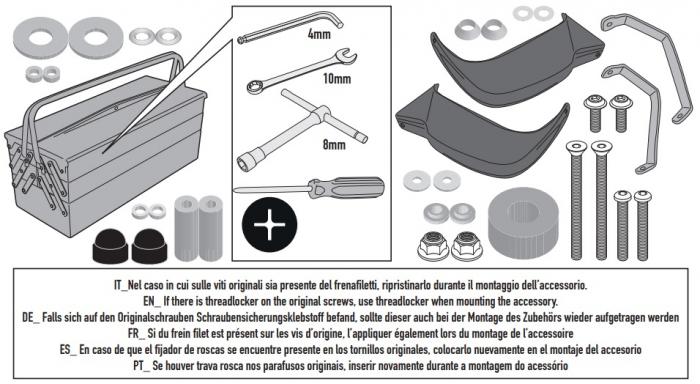 4mm

10mm

8mm

IT_Nel caso in cui sulle viti originali sia presente del frenafiletti, ripristinarlo durante il montaggio dell'accessorio.
EN_ If there is threadlocker on the original screws, use threadlocker when mounting the accessory.
DE_ Falls sich auf den Originalschrauben Schraubensicherungsklebstoff befand, sollte dieser auch bei der Montage des Zubehörs wieder aufgetragen werden
FR_ Si du frein filet est présent sur les vis d'origine, l'appliquer également lors du montage de l'accessoire
ES_ En caso de que el fijador de roscas se encuentre presente en los tornillos originales, colocarlo nuevamente en el montaje del accesorio
PT_ Se houver trava rosca nos parafusos originais, inserir novamente durante a montagem do acessório