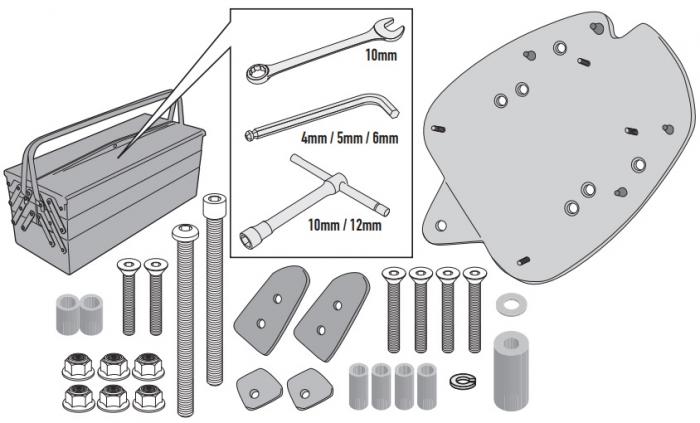 10mm

4mm / 5mm / 6mm

10mm / 12mm