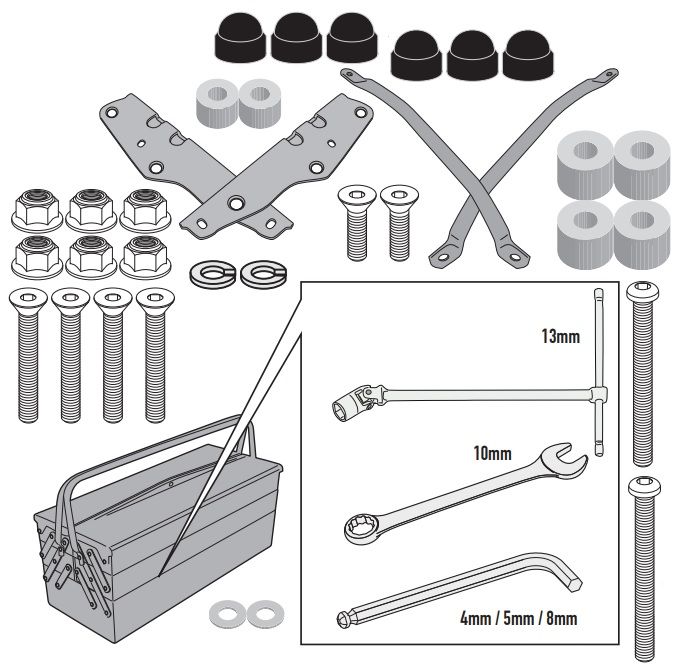 13mm

10mm

4mm / 5mm / 8mm