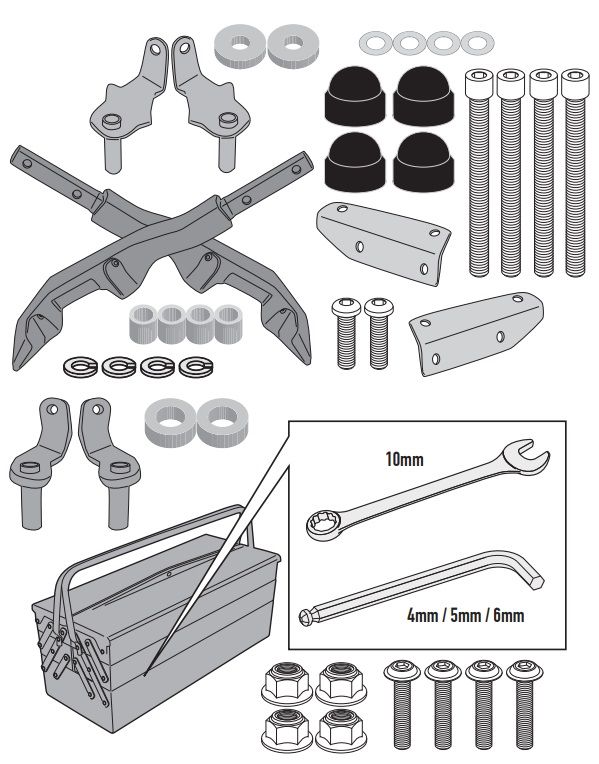 10mm

4mm / 5mm / 6mm