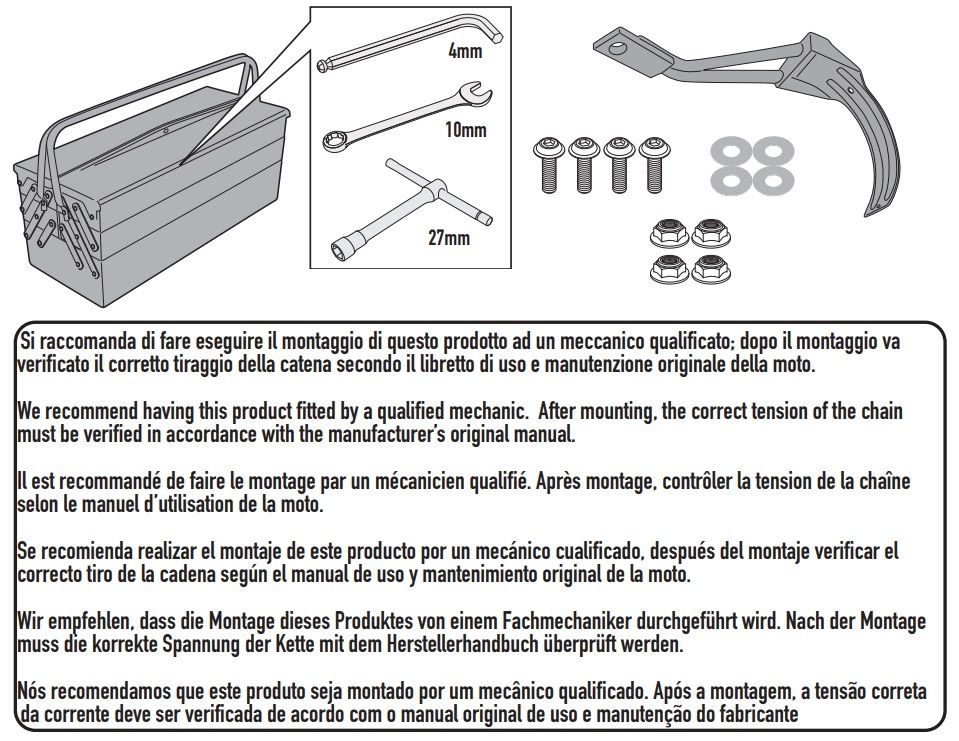 4mm

10mm

27mm

Si raccomanda di fare eseguire il montaggio di questo prodotto ad un meccanico qualificato; dopo il montaggio va verificato il corretto tiraggio della catena secondo il libretto di uso e manutenzione originale della moto.

We recommend having this product fitted by a qualified mechanic. After mounting, the correct tension of the chain must be verified in accordance with the manufacturer's original manual.

Il est recommandé de faire le montage par un mécanicien qualifié. Après montage, contrôler la tension de la chaîne selon le manuel d'utilisation de la moto.

Se recomienda realizar el montaje de este producto por un mecánico cualificado, después del montaje verificar el correcto tiro de la cadena según el manual de uso y mantenimiento original de la moto.

Wir empfehlen, dass die Montage dieses Produktes von einem Fachmechaniker durchgeführt wird. Nach der Montage muss die korrekte Spannung der Kette mit dem Herstellerhandbuch überprüft werden.

Nós recomendamos que este produto seja montado por um mecânico qualificado. Após a montagem, a tensão correta da corrente deve ser verificada de acordo com o manual original de uso e manutenção do fabricante