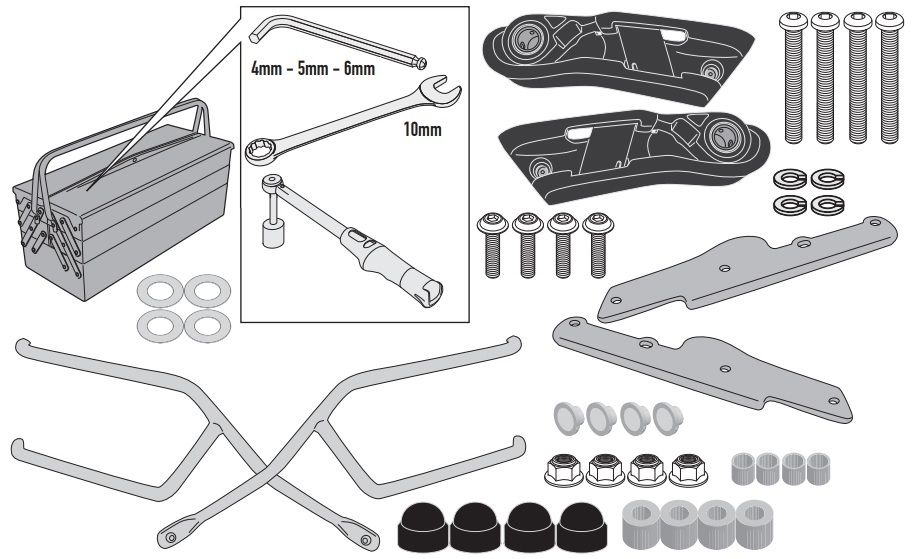 4mm - 5mm - 6mm

10mm