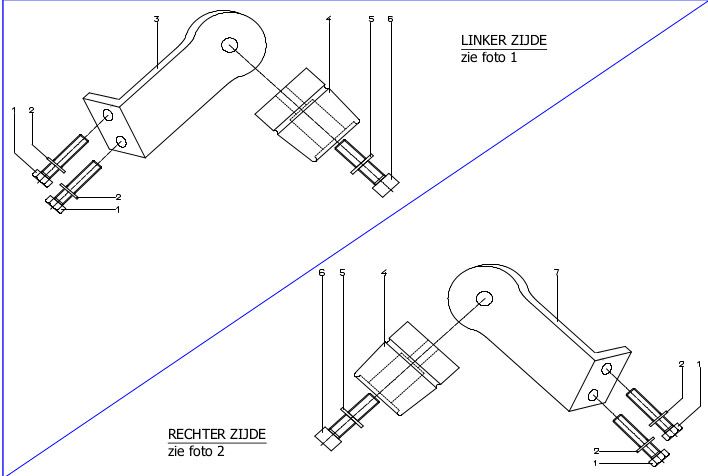 3
4
5
6
LINKER ZIJDE
zie foto 1
1
2
2
1
6
5
4
7
2
1
2
1
RECHTER ZIJDE
zie foto 2