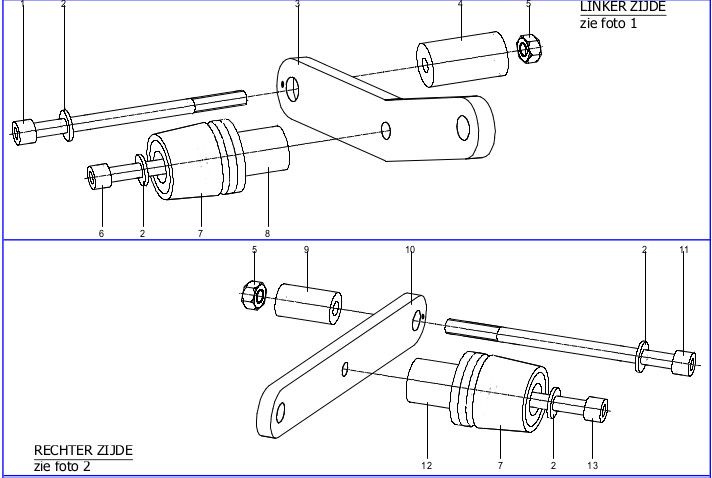 1
2
3
4
5
LINKER ZIJDE
zie foto 1
6
2
7
8

5
9
10
2
11
12
7
2
13
RECHTER ZIJDE
zie foto 2